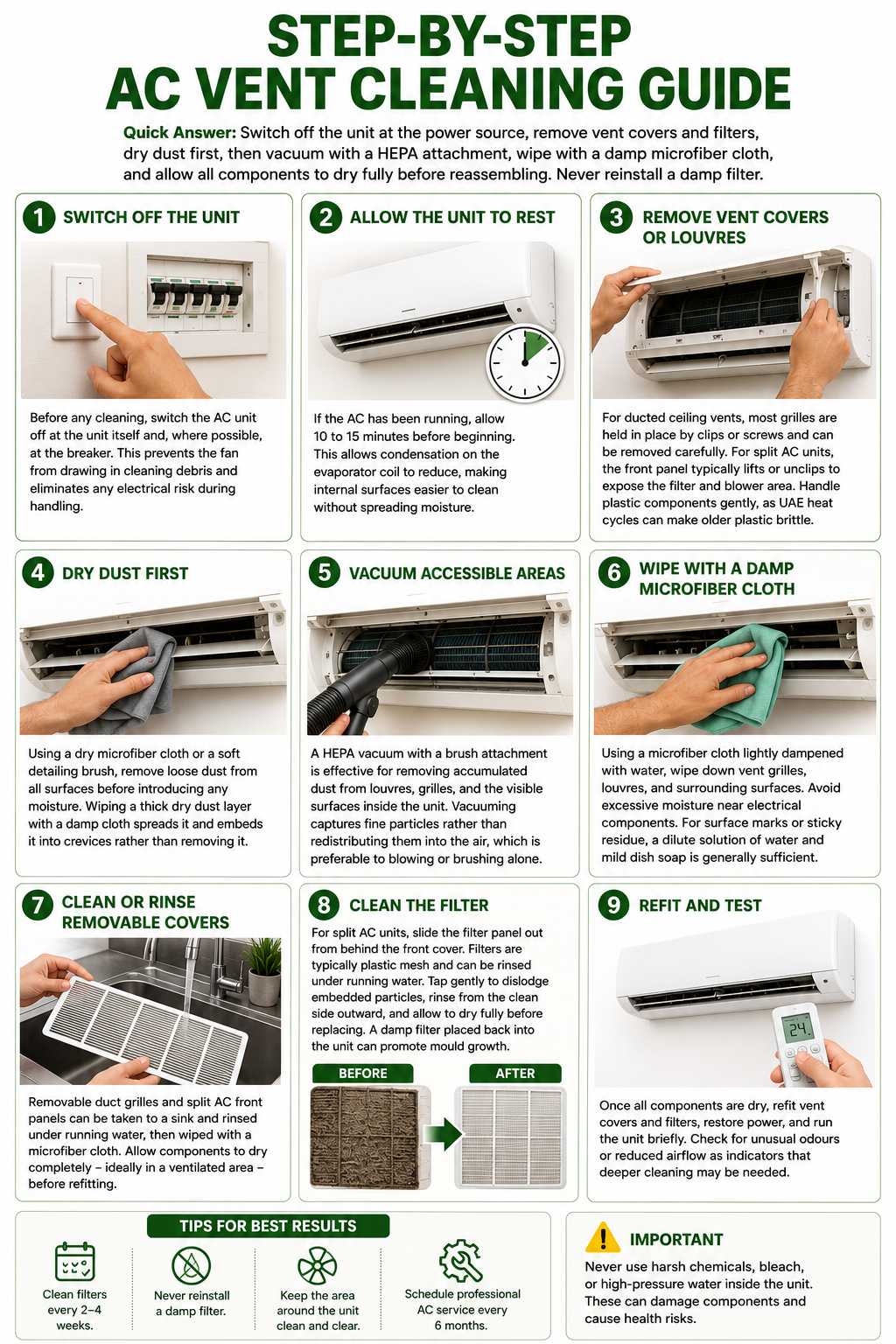 STEP-BY-STEP
AC VENT CLEANING GUIDE

Quick Answer: Switch off the unit at the power source, remove vent covers and filters, dry dust first, then vacuum with a HEPA attachment, wipe with a damp microfiber cloth, and allow all components to dry fully before reassembling. Never reinstall a damp filter.

1 SWITCH OFF THE UNIT

Before any cleaning, switch the AC unit off at the unit itself and, where possible, at the breaker. This prevents the fan from drawing in cleaning debris and eliminates any electrical risk during handling.

2 ALLOW THE UNIT TO REST

If the AC has been running, allow 10 to 15 minutes before beginning. This allows condensation on the evaporator coil to reduce, making internal surfaces easier to clean without spreading moisture.

3 REMOVE VENT COVERS OR LOUVRES

For ducted ceiling vents, most grilles are held in place by clips or screws and can be removed carefully. For split AC units, the front panel typically lifts or unclips to expose the filter and blower area. Handle plastic components gently, as UAE heat cycles can make older plastic brittle.

4 DRY DUST FIRST

Using a dry microfiber cloth or a soft detailing brush, remove loose dust from all surfaces before introducing any moisture. Wiping a thick dry dust layer with a damp cloth spreads it and embeds it into crevices rather than removing it.

5 VACUUM ACCESSIBLE AREAS

A HEPA vacuum with a brush attachment is effective for removing accumulated dust from louvres, grilles, and the visible surfaces inside the unit. Vacuuming captures fine particles rather than redistributing them into the air, which is preferable to blowing or brushing alone.

6 WIPE WITH A DAMP MICROFIBER CLOTH

Using a microfiber cloth lightly dampened with water, wipe down vent grilles, louvres, and surrounding surfaces. Avoid excessive moisture near electrical components. For surface marks or sticky residue, a dilute solution of water and mild dish soap is generally sufficient.

7 CLEAN OR RINSE REMOVABLE COVERS

Removable duct grilles and split AC front panels can be taken to a sink and rinsed under running water, then wiped with a microfiber cloth. Allow components to dry completely – ideally in a ventilated area – before refitting.

8 CLEAN THE FILTER

For split AC units, slide the filter panel out from behind the front cover. Filters are typically plastic mesh and can be rinsed under running water. Tap gently to dislodge embedded particles, rinse from the clean side outward, and allow to dry fully before replacing. A damp filter placed back into the unit can promote mould growth.

BEFORE
AFTER

9 REFIT AND TEST

24

Once all components are dry, refit vent covers and filters, restore power, and run the unit briefly. Check for unusual odours or reduced airflow as indicators that deeper cleaning may be needed.

TIPS FOR BEST RESULTS

Clean filters every 2–4 weeks.

Never reinstall a damp filter.

Keep the area around the unit clean and clear.

Schedule professional AC service every 6 months.

IMPORTANT

Never use harsh chemicals, bleach, or high-pressure water inside the unit. These can damage components and cause health risks.