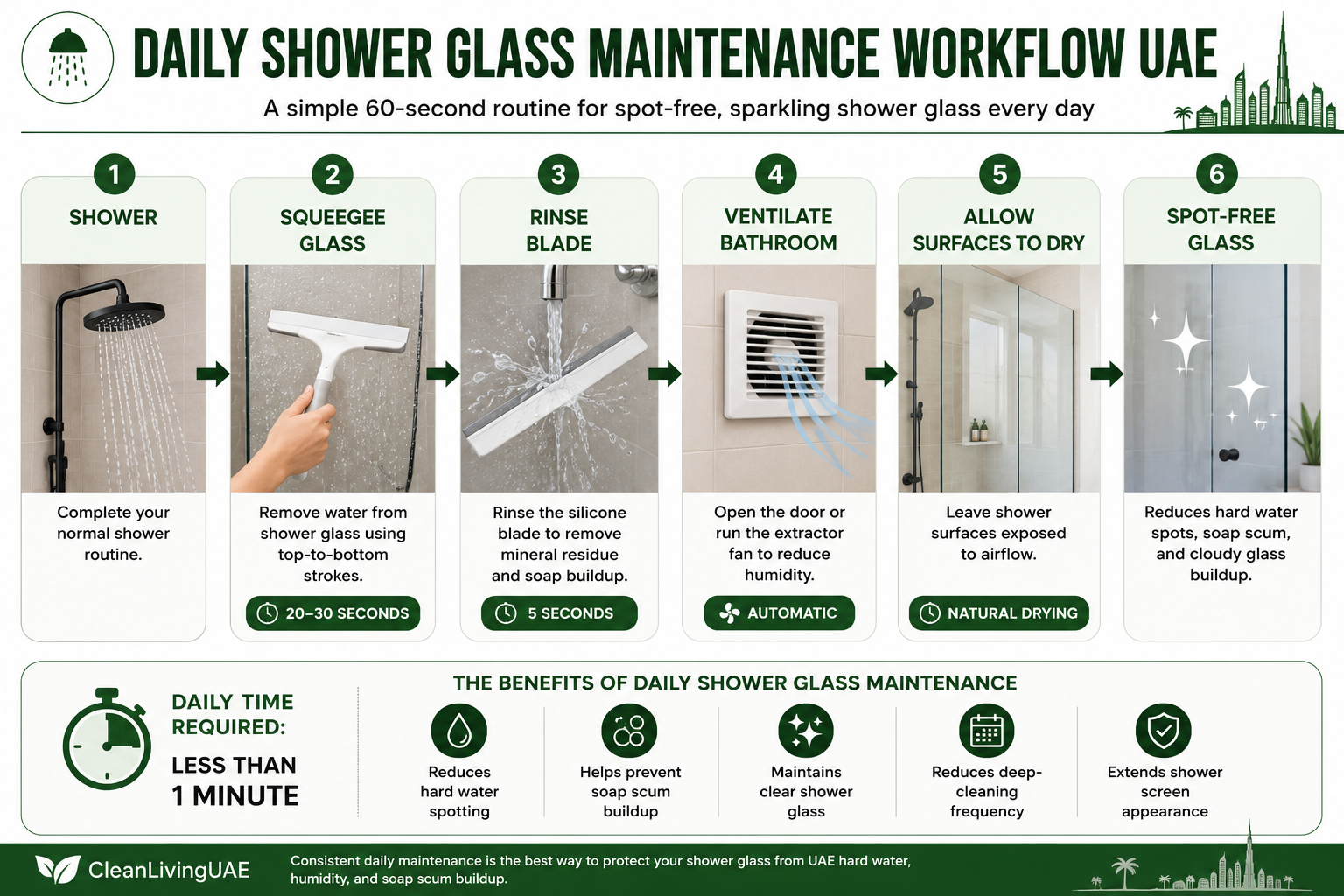 DAILY SHOWER GLASS MAINTENANCE WORKFLOW UAE

A simple 60-second routine for spot-free, sparkling shower glass every day

1
SHOWER
Complete your normal shower routine.

2
SQUEEGEE GLASS
Remove water from shower glass using top-to-bottom strokes.
20–30 SECONDS

3
RINSE BLADE
Rinse the silicone blade to remove mineral residue and soap buildup.
5 SECONDS

4
VENTILATE BATHROOM
Open the door or run the extractor fan to reduce humidity.
AUTOMATIC

5
ALLOW SURFACES TO DRY
Leave shower surfaces exposed to airflow.
NATURAL DRYING

6
SPOT-FREE GLASS
Reduces hard water spots, soap scum, and cloudy glass buildup.

DAILY TIME REQUIRED:
LESS THAN 1 MINUTE

THE BENEFITS OF DAILY SHOWER GLASS MAINTENANCE

Reduces hard water spotting

Helps prevent soap scum buildup

Maintains clear shower glass

Reduces deep-cleaning frequency

Extends shower screen appearance

CleanLivingUAE

Consistent daily maintenance is the best way to protect your shower glass from UAE hard water, humidity, and soap scum buildup.