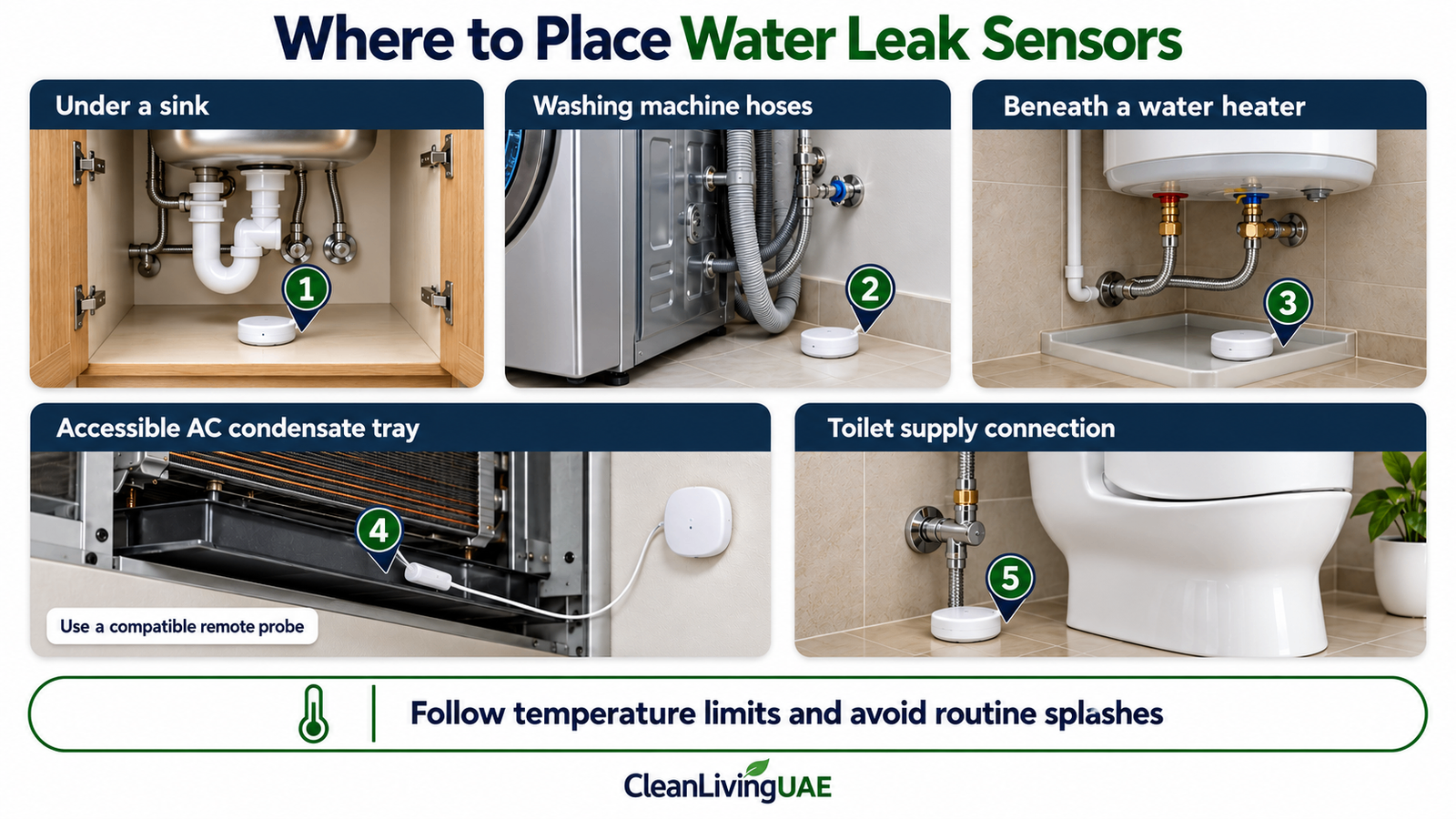 Where to Place Water Leak Sensors

Under a sink

1

Washing machine hoses

2

Beneath a water heater

3

Accessible AC condensate tray

4

Use a compatible remote probe

Toilet supply connection

5

Follow temperature limits and avoid routine splashes

CleanLivingUAE